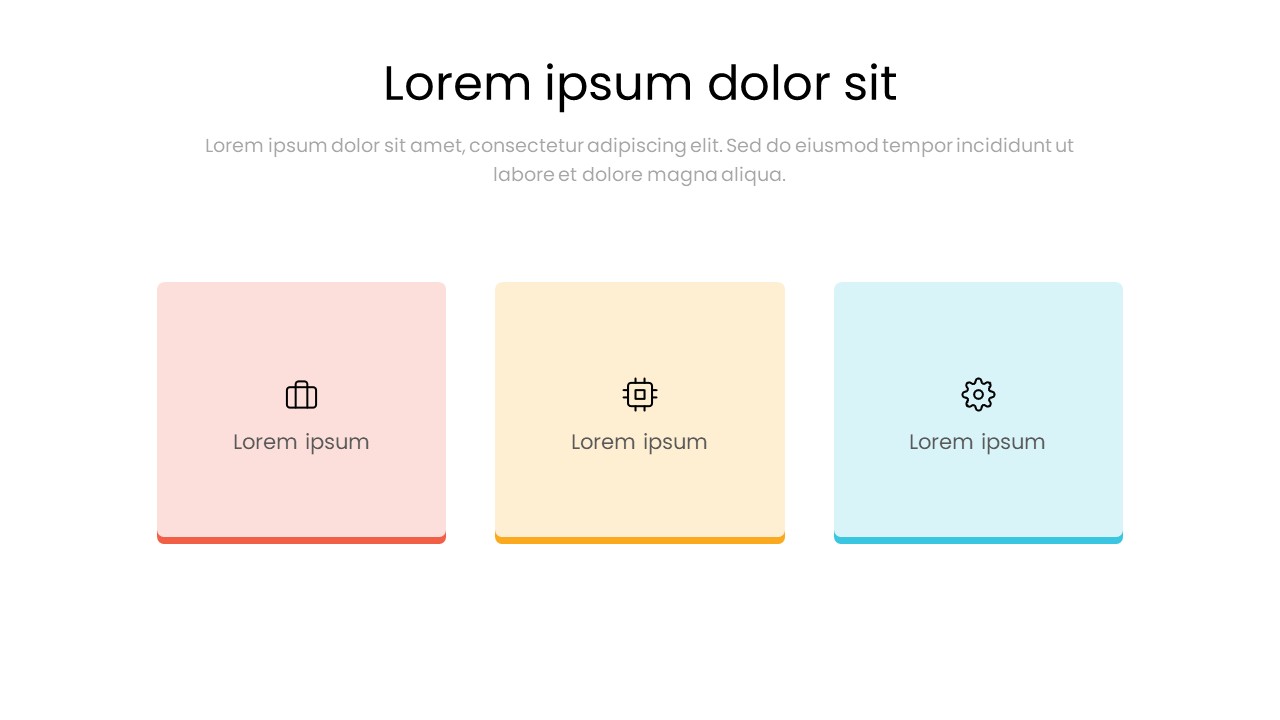 Lorem ipsum dolor sit

Lorem ipsum dolor sit amet, consectetur adipiscing elit. Sed do eiusmod tempor incididunt ut labore et dolore magna aliqua.

Lorem ipsum

Lorem ipsum

Lorem ipsum